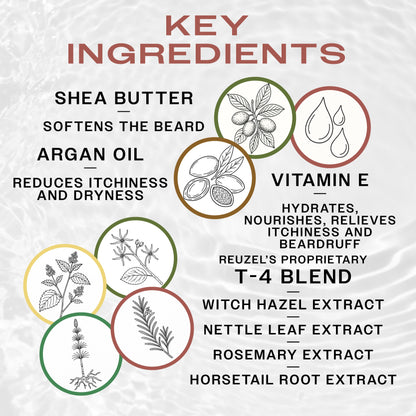 KEY INGREDIENTS

SHEA BUTTER
—
SOFTENS THE BEARD

ARGAN OIL
—
REDUCES ITCHINESS AND DRYNESS

VITAMIN E
—
HYDRATES, NOURISHES, RELIEVES ITCHINESS AND BEARDRUFF

REUZEL'S PROPRIETARY
T-4 BLEND
—
WITCH HAZEL EXTRACT
—
NETTLE LEAF EXTRACT
—
ROSEMARY EXTRACT
—
HORSETAIL ROOT EXTRACT