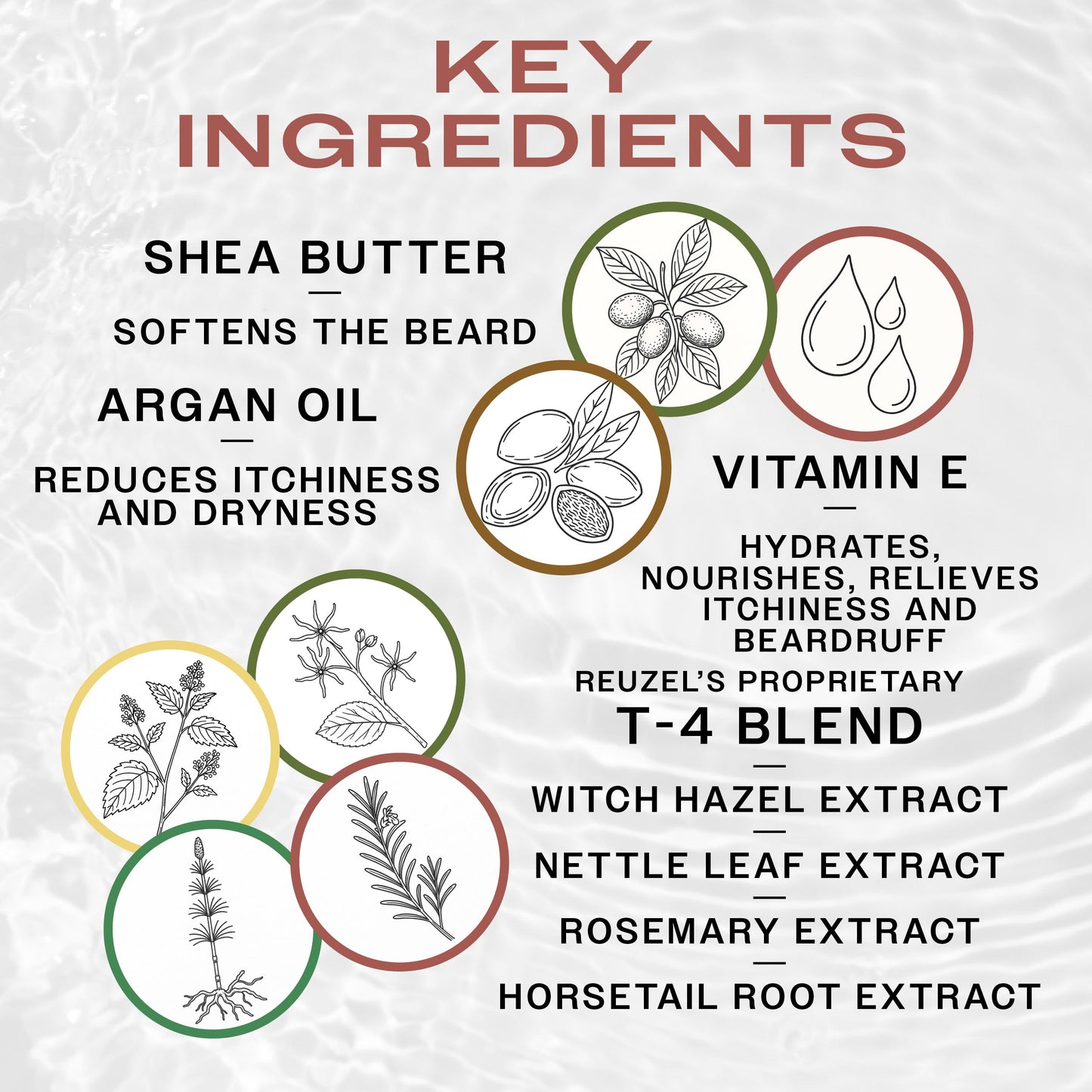 KEY INGREDIENTS

SHEA BUTTER
—
SOFTENS THE BEARD

ARGAN OIL
—
REDUCES ITCHINESS AND DRYNESS

VITAMIN E
—
HYDRATES, NOURISHES, RELIEVES ITCHINESS AND BEARDRUFF

REUZEL'S PROPRIETARY
T-4 BLEND
—
WITCH HAZEL EXTRACT
—
NETTLE LEAF EXTRACT
—
ROSEMARY EXTRACT
—
HORSETAIL ROOT EXTRACT